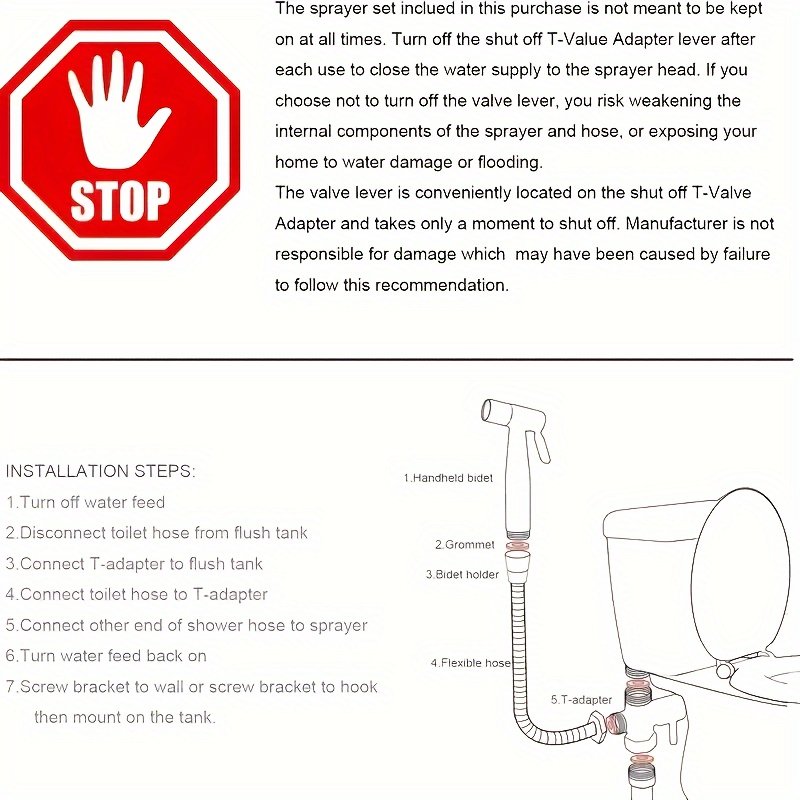 STOP

The sprayer set inclued in this purchase is not meant to be kept on at all times. Turn off the shut off T-Value Adapter lever after each use to close the water supply to the sprayer head. If you choose not to turn off the valve lever, you risk weakening the internal components of the sprayer and hose, or exposing your home to water damage or flooding.
The valve lever is conveniently located on the shut off T-Valve Adapter and takes only a moment to shut off. Manufacturer is not responsible for damage which may have been caused by failure to follow this recommendation.

INSTALLATION STEPS:
1.Turn off water feed
2.Disconnect toilet hose from flush tank
3.Connect T-adapter to flush tank
4.Connect toilet hose to T-adapter
5.Connect other end of shower hose to sprayer
6.Turn water feed back on
7.Screw bracket to wall or screw bracket to hook then mount on the tank.

1.Handheld bidet
2.Grommet
3.Bidet holder
4.Flexible hose
5.T-adapter