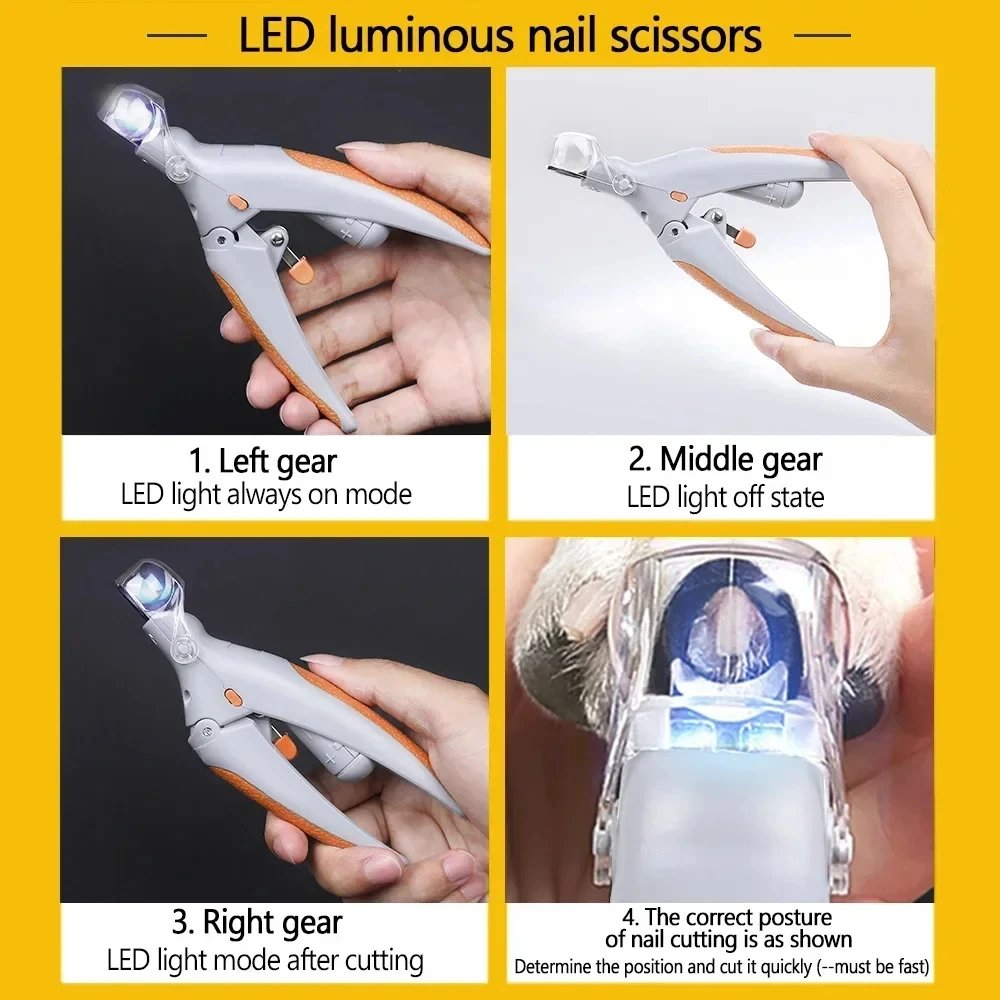 LED luminous nail scissors

1. Left gear
LED light always on mode

2. Middle gear
LED light off state

3. Right gear
LED light mode after cutting

4. The correct posture of nail cutting is as shown
Determine the position and cut it quickly (--must be fast)