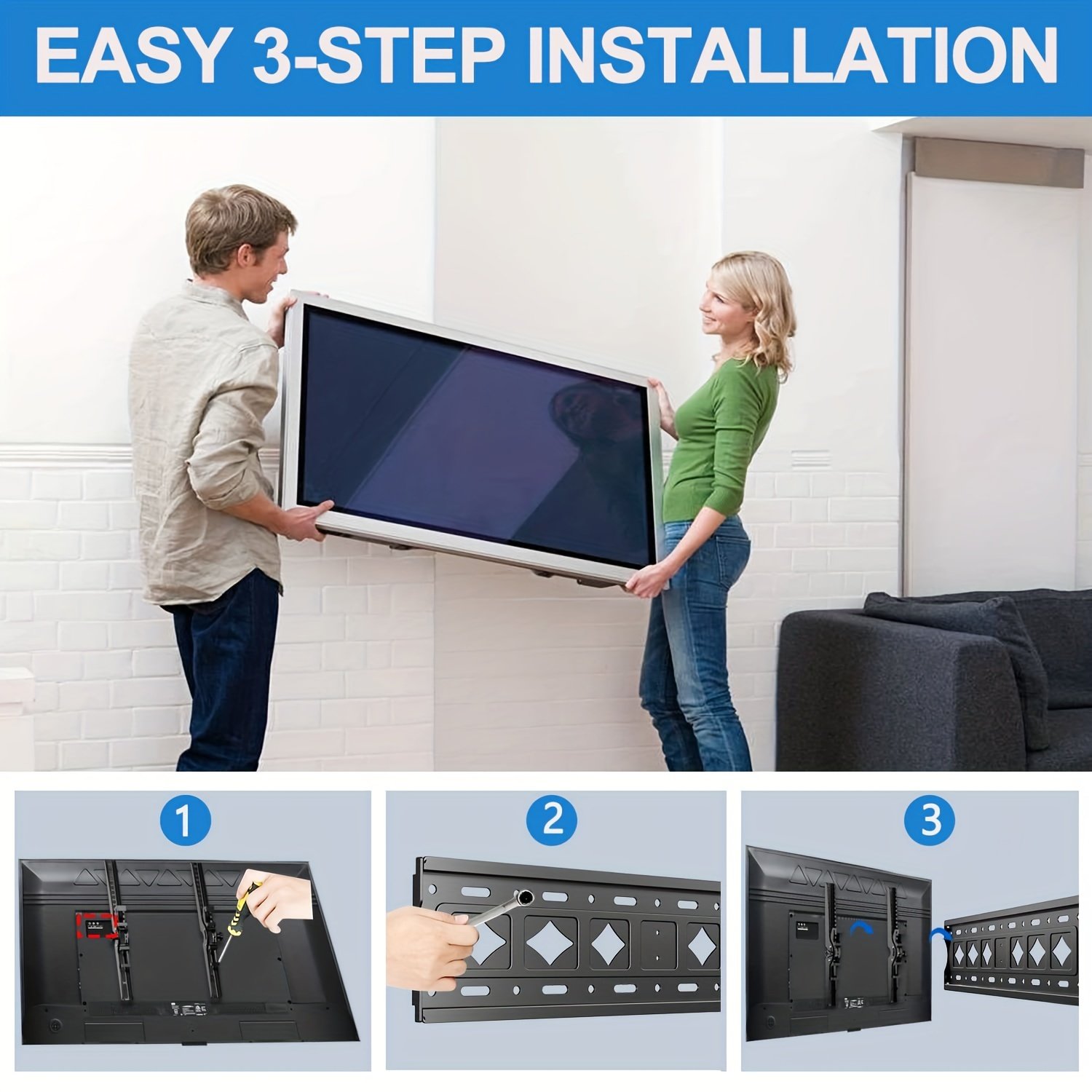 EASY 3-STEP INSTALLATION

1

2

3