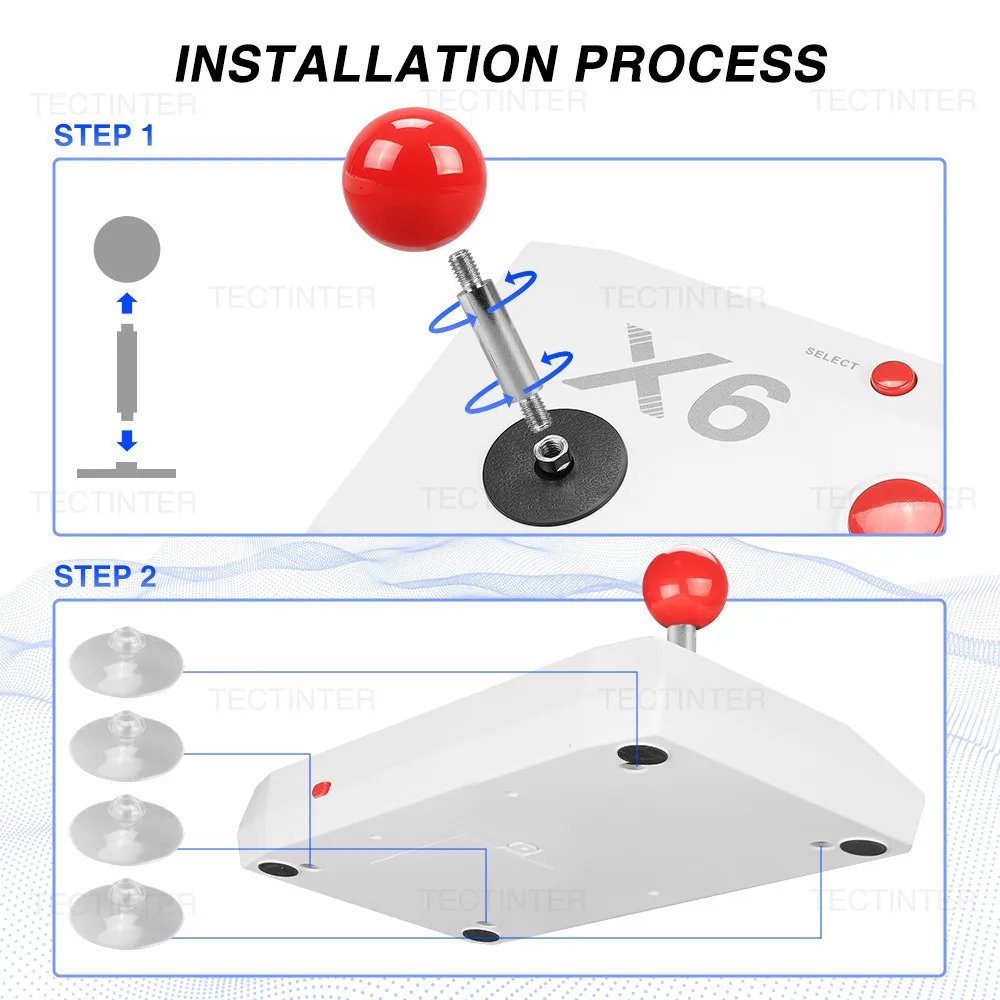 INSTALLATION PROCESS

TECTINTER TECTINTER TECTINTER

STEP 1

TECTINTER TECTINTER

X6

SELECT

TECTINTER TECTINTER TECTINTER

STEP 2

TECTINTER TECTINTER

TECTINTER TECTINTER TECTINTER