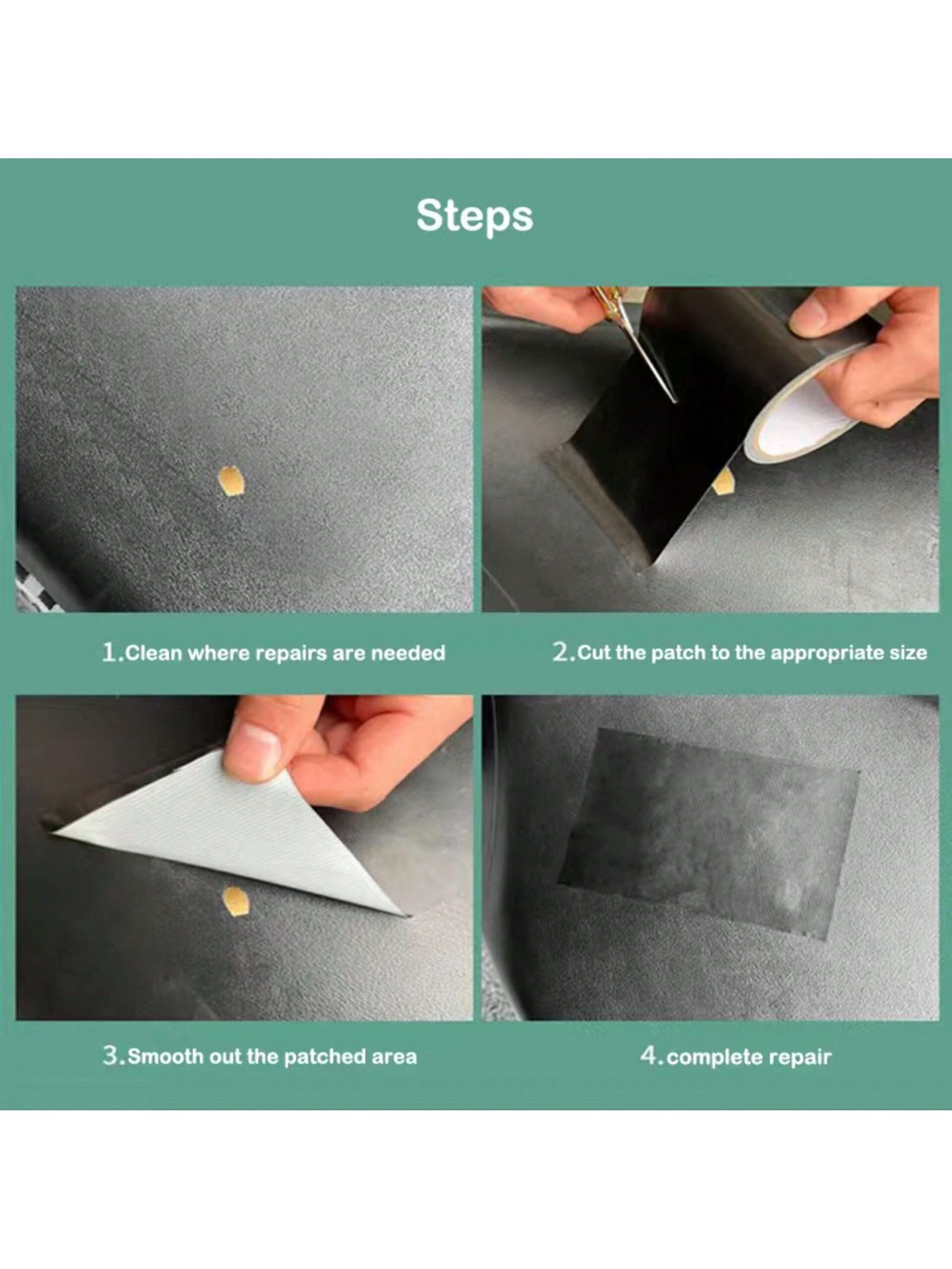 Steps

1.Clean where repairs are needed

2.Cut the patch to the appropriate size

3.Smooth out the patched area

4.complete repair