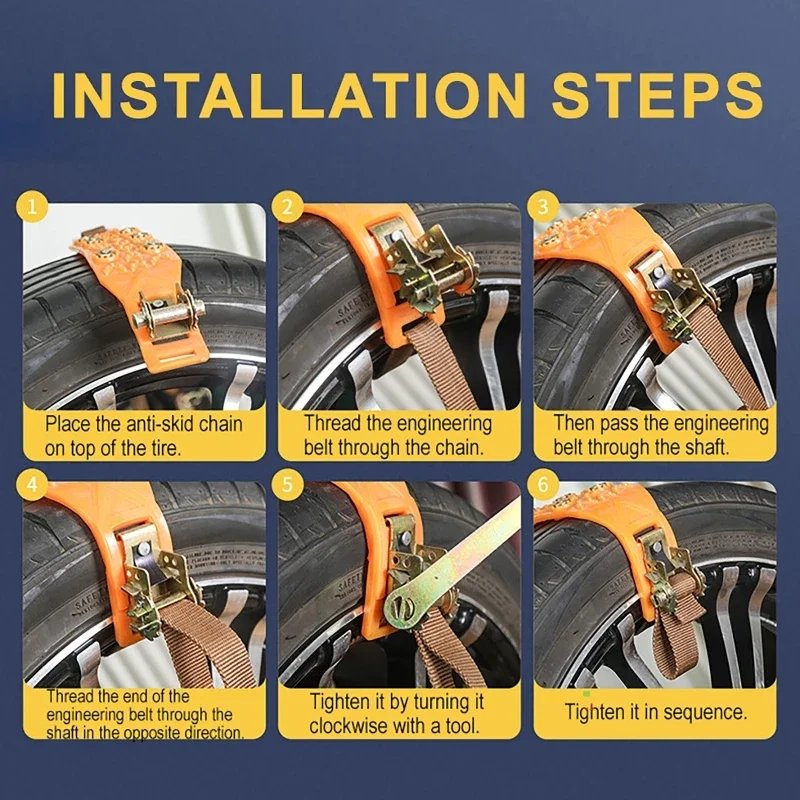 INSTALLATION STEPS

1

Place the anti-skid chain on top of the tire.

2

Thread the engineering belt through the chain.

3

Then pass the engineering belt through the shaft.

4

Thread the end of the engineering belt through the shaft in the opposite direction.

5

Tighten it by turning it clockwise with a tool.

6

Tighten it in sequence.